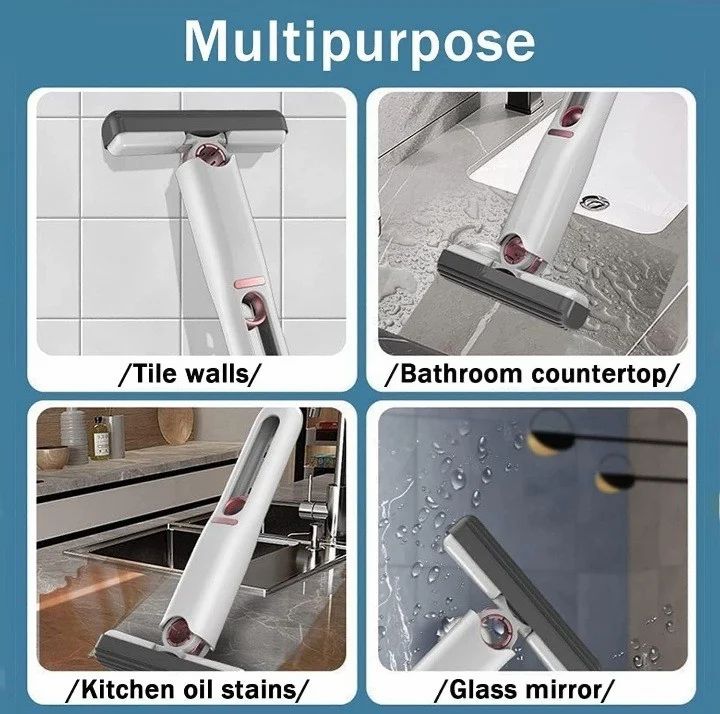 Multipurpose

/Tile walls/

/Bathroom countertop/

/Kitchen oil stains/

/Glass mirror/